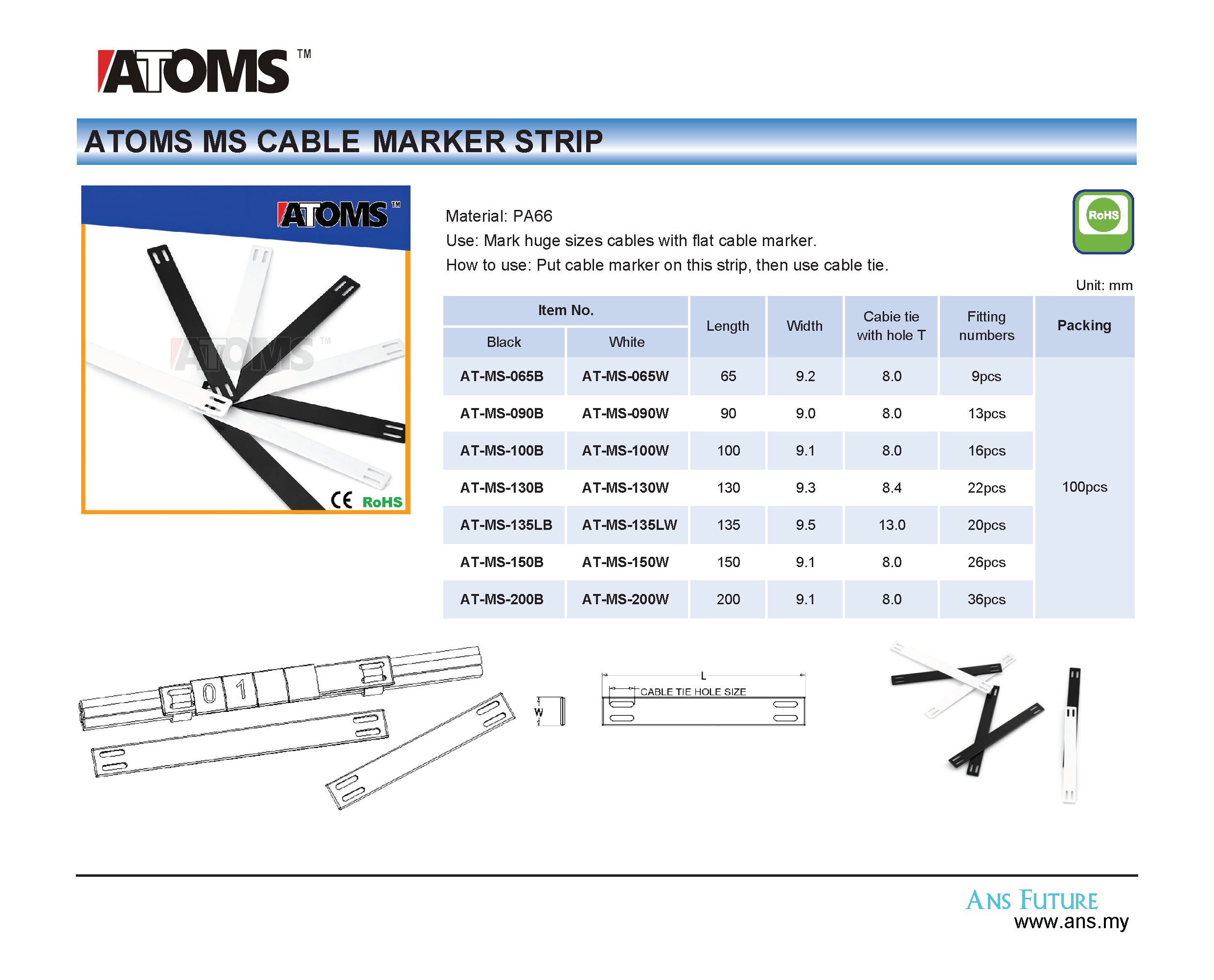 ATOMS™

ATOMS MS CABLE MARKER STRIP

ATOMS™

ATOMS™

CE RoHS

Material: PA66
Use: Mark huge sizes cables with flat cable marker.
How to use: Put cable marker on this strip, then use cable tie.

RoHS

Unit: mm

| Item No. Black | Item No. White | Length | Width | Cabie tie with hole T | Fitting numbers | Packing |
|---|---|---|---|---|---|---|
| AT-MS-065B | AT-MS-065W | 65 | 9.2 | 8.0 | 9pcs | 100pcs |
| AT-MS-090B | AT-MS-090W | 90 | 9.0 | 8.0 | 13pcs | |
| AT-MS-100B | AT-MS-100W | 100 | 9.1 | 8.0 | 16pcs | |
| AT-MS-130B | AT-MS-130W | 130 | 9.3 | 8.4 | 22pcs | |
| AT-MS-135LB | AT-MS-135LW | 135 | 9.5 | 13.0 | 20pcs | |
| AT-MS-150B | AT-MS-150W | 150 | 9.1 | 8.0 | 26pcs | |
| AT-MS-200B | AT-MS-200W | 200 | 9.1 | 8.0 | 36pcs | |

0 1

W

L

CABLE TIE HOLE SIZE

ANS FUTURE
www.ans.my